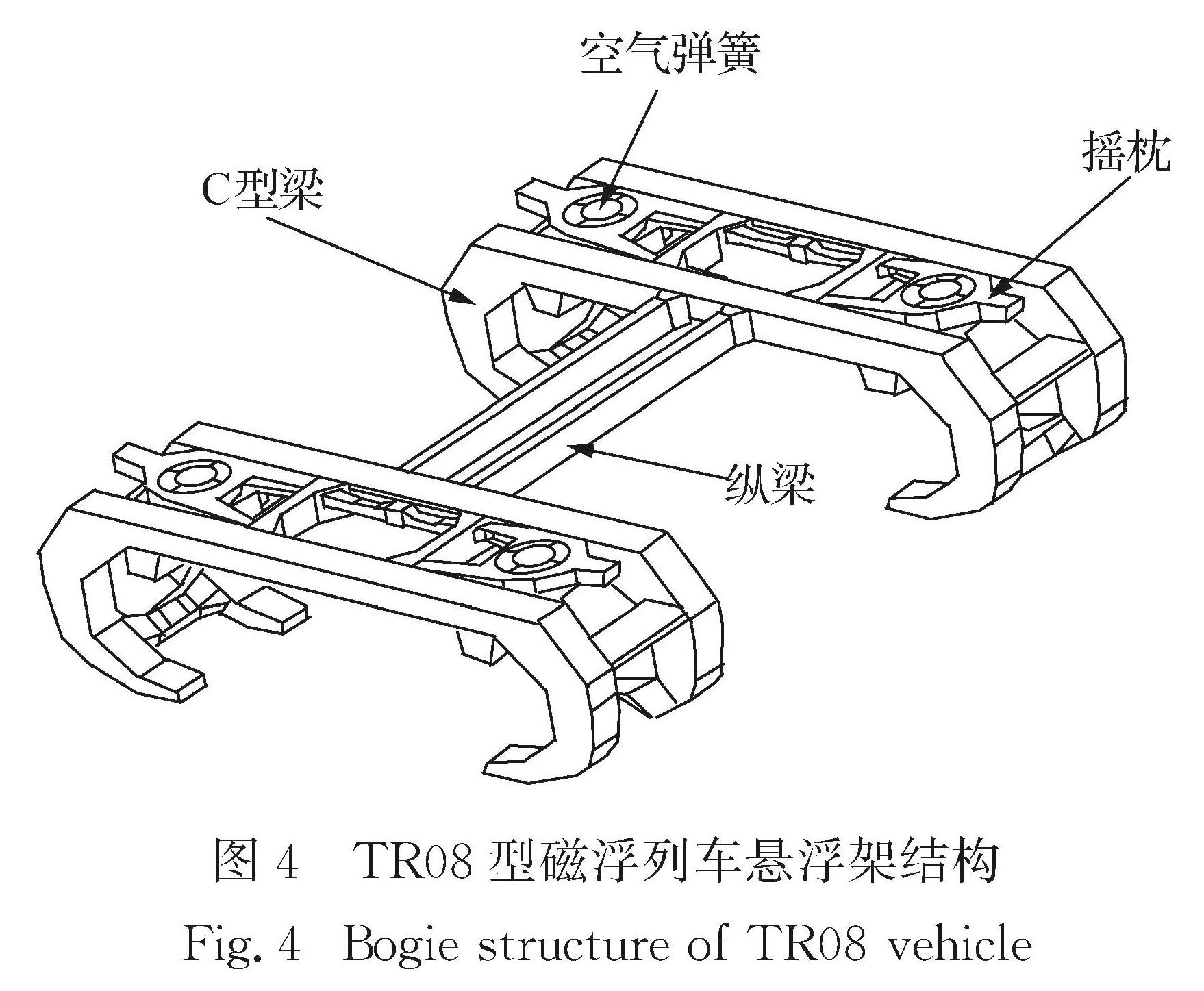 空气弹簧

摇枕

C型梁

纵梁

图 4　TR08 型磁浮列车悬浮架结构

Fig. 4　Bogie structure of TR08 vehicle