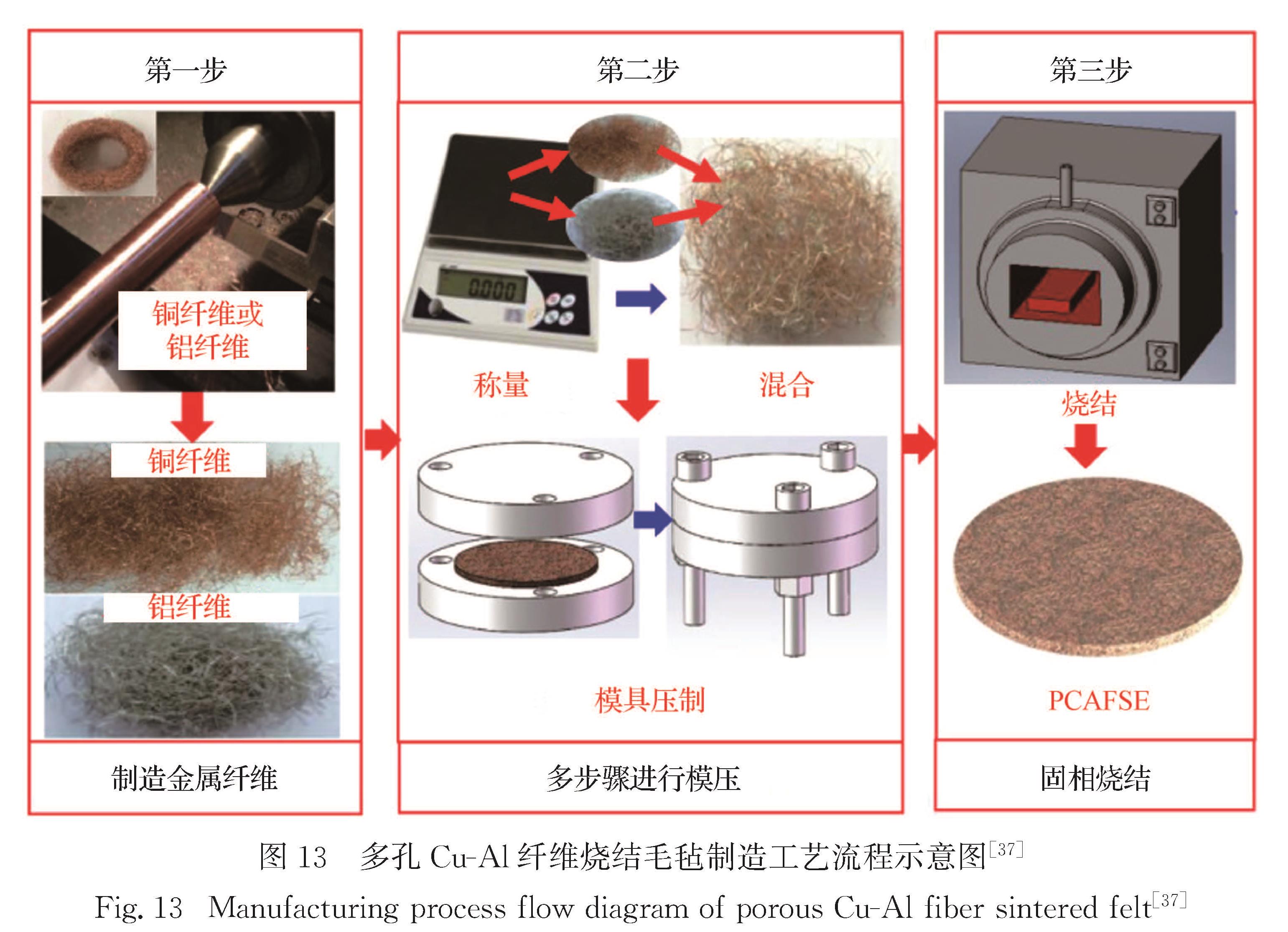 第一步

铜纤维或铝纤维

铜纤维

铝纤维

制造金属纤维

第二步

0.000

称量

混合

模具压制

多步骤进行模压

第三步

烧结

PCAFSE

固相烧结

图 13　多孔 Cu-Al 纤维烧结毛毡制造工艺流程示意图$^{[37]}$

Fig. 13　Manufacturing process flow diagram of porous Cu-Al fiber sintered felt$^{[37]}$